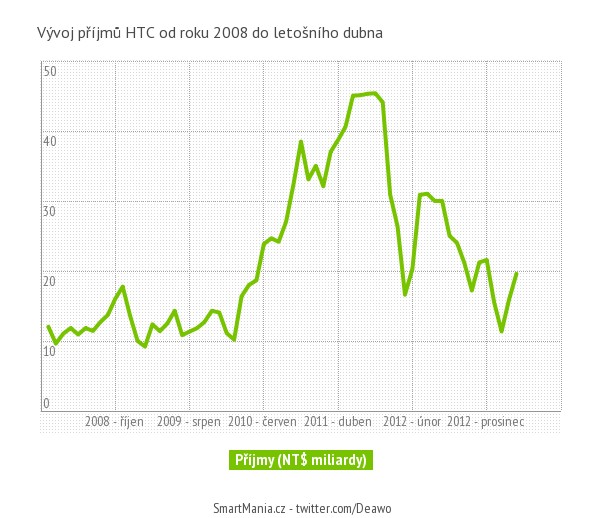 Vývoj příjmů HTC od roku 2008 do letošního dubna

50
40
30
20
10
0

2008 - říjen 2009 - srpen 2010 - červen 2011 - duben 2012 - únor 2012 - prosinec

Příjmy (NT$ miliardy)

SmartMania.cz - twitter.com/Deawo