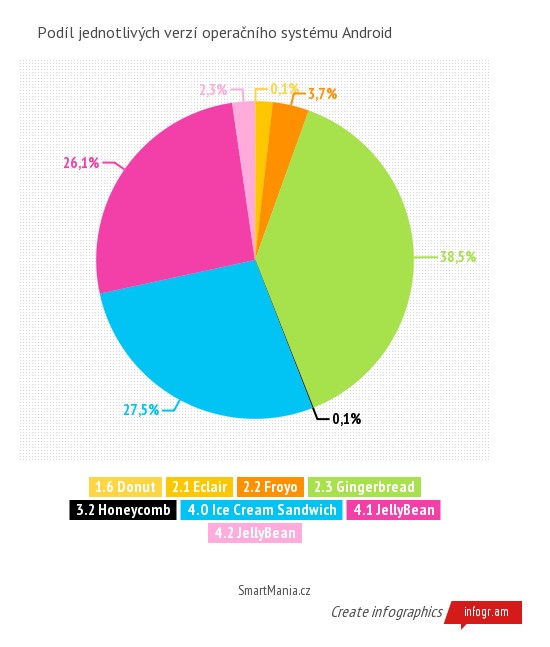 Podíl jednotlivých verzí operačního systému Android

2,3%
0,1%
3,7%
26,1%
38,5%
27,5%
0,1%

1.6 Donut
2.1 Eclair
2.2 Froyo
2.3 Gingerbread
3.2 Honeycomb
4.0 Ice Cream Sandwich
4.1 JellyBean
4.2 JellyBean

SmartMania.cz

Create infographics
infogr.am