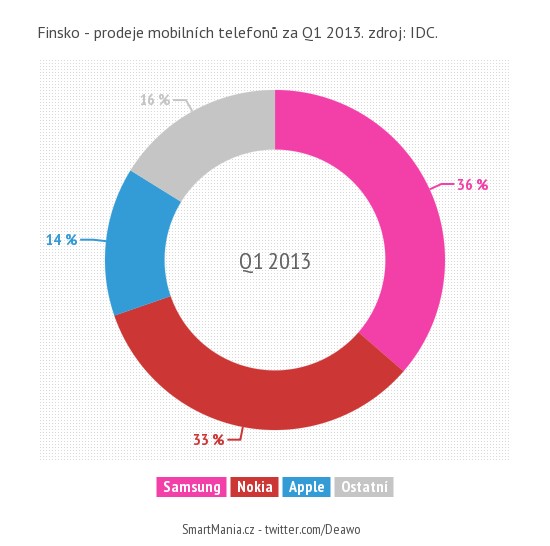 Finsko - prodeje mobilních telefonů za Q1 2013. zdroj: IDC.

16 %

36 %

14 %

Q1 2013

33 %

Samsung Nokia Apple Ostatní

SmartMania.cz - twitter.com/Deawo