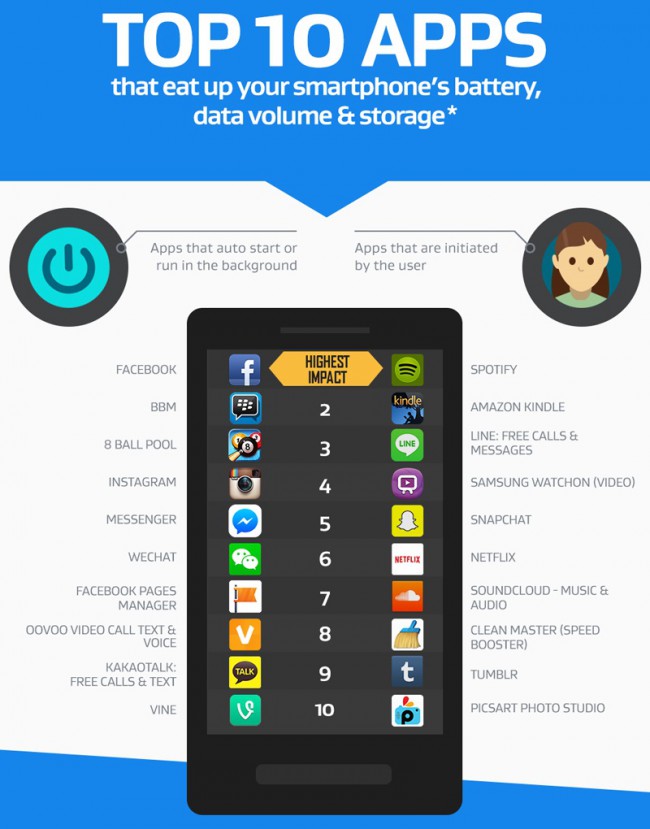 TOP 10 APPS
that eat up your smartphone's battery, data volume & storage*

Apps that auto start or run in the background

Apps that are initiated by the user

| | | |
|---|---|---|
| FACEBOOK | HIGHEST IMPACT | SPOTIFY |
| BBM | 2 | AMAZON KINDLE |
| 8 BALL POOL | 3 | LINE: FREE CALLS & MESSAGES |
| INSTAGRAM | 4 | SAMSUNG WATCHON (VIDEO) |
| MESSENGER | 5 | SNAPCHAT |
| WECHAT | 6 | NETFLIX |
| FACEBOOK PAGES MANAGER | 7 | SOUNDCLOUD - MUSIC & AUDIO |
| OOVOO VIDEO CALL TEXT & VOICE | 8 | CLEAN MASTER (SPEED BOOSTER) |
| KAKAOTALK: FREE CALLS & TEXT | 9 | TUMBLR |
| VINE | 10 | PICSART PHOTO STUDIO |

kindle
LINE
NETFLIX
TALK