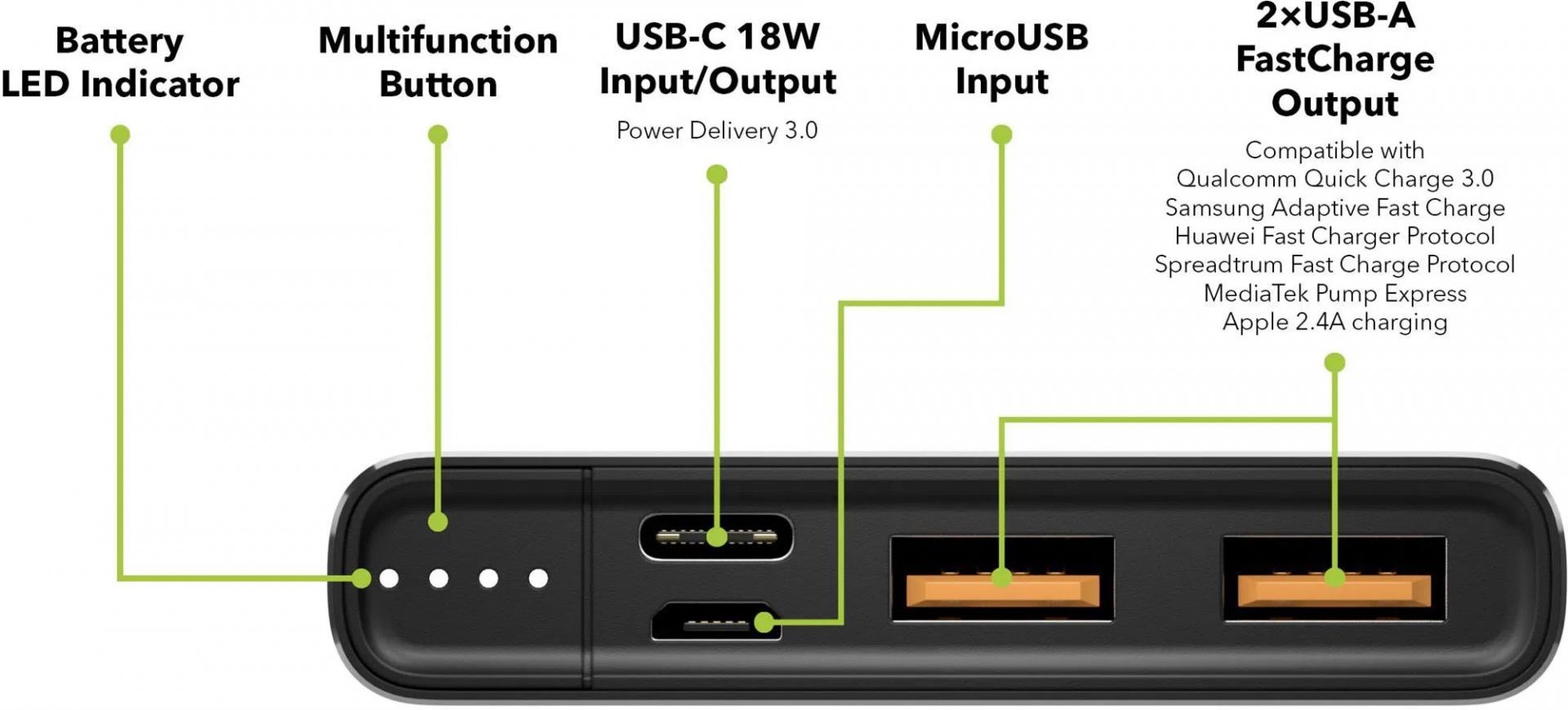 Battery LED Indicator

Multifunction Button

USB-C 18W Input/Output

Power Delivery 3.0

MicroUSB Input

2×USB-A FastCharge Output

Compatible with
Qualcomm Quick Charge 3.0
Samsung Adaptive Fast Charge
Huawei Fast Charger Protocol
Spreadtrum Fast Charge Protocol
MediaTek Pump Express
Apple 2.4A charging