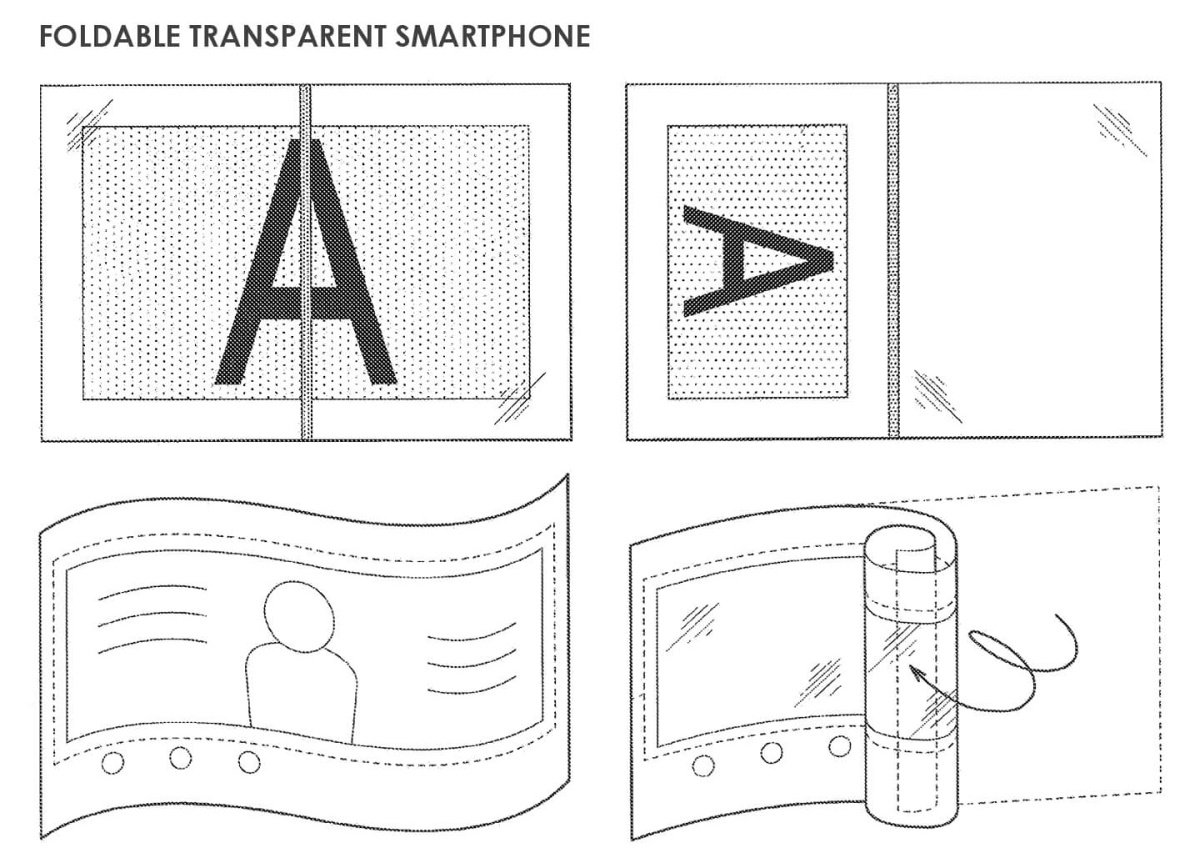 FOLDABLE TRANSPARENT SMARTPHONE

A

A