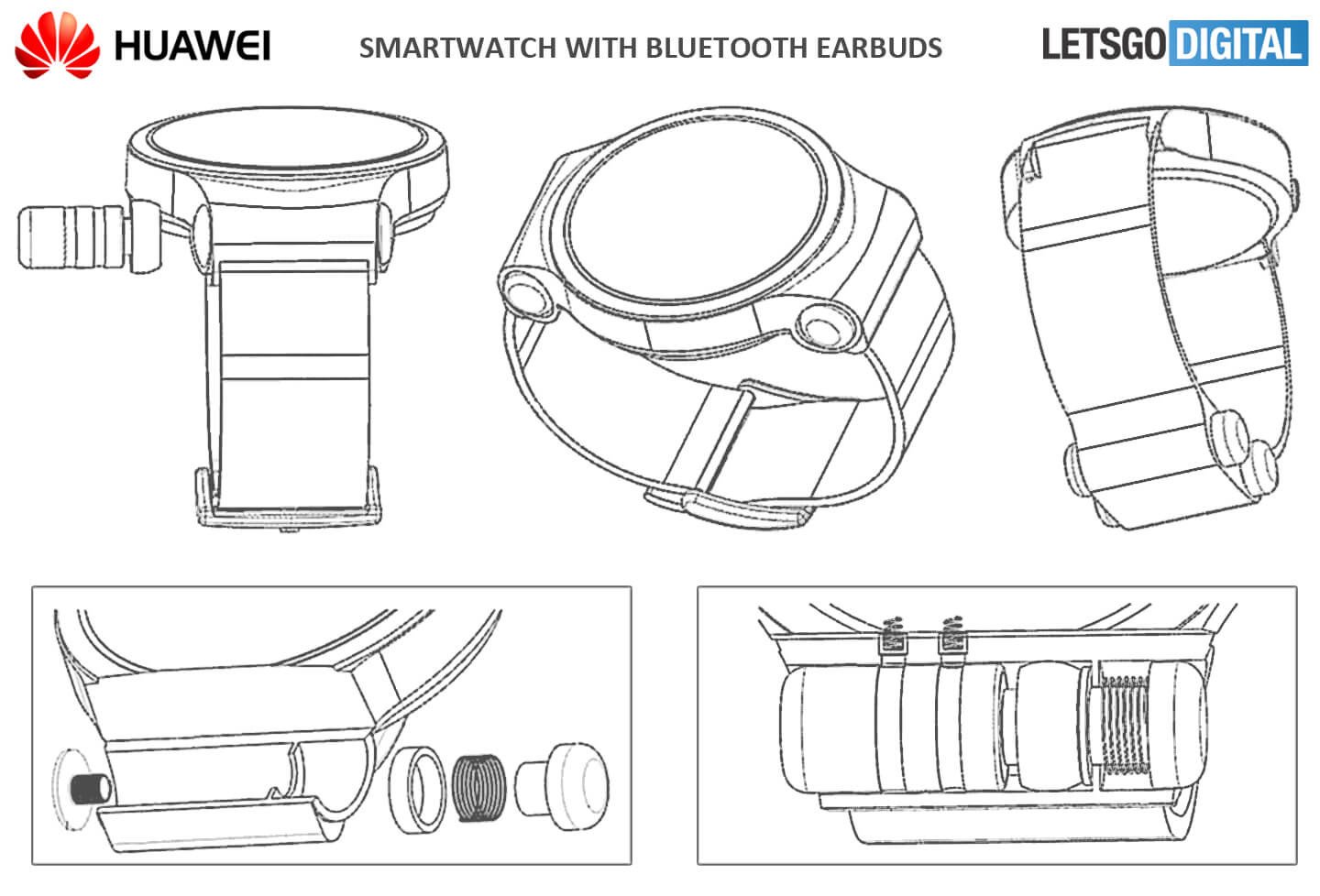 HUAWEI

SMARTWATCH WITH BLUETOOTH EARBUDS

LETSGO DIGITAL